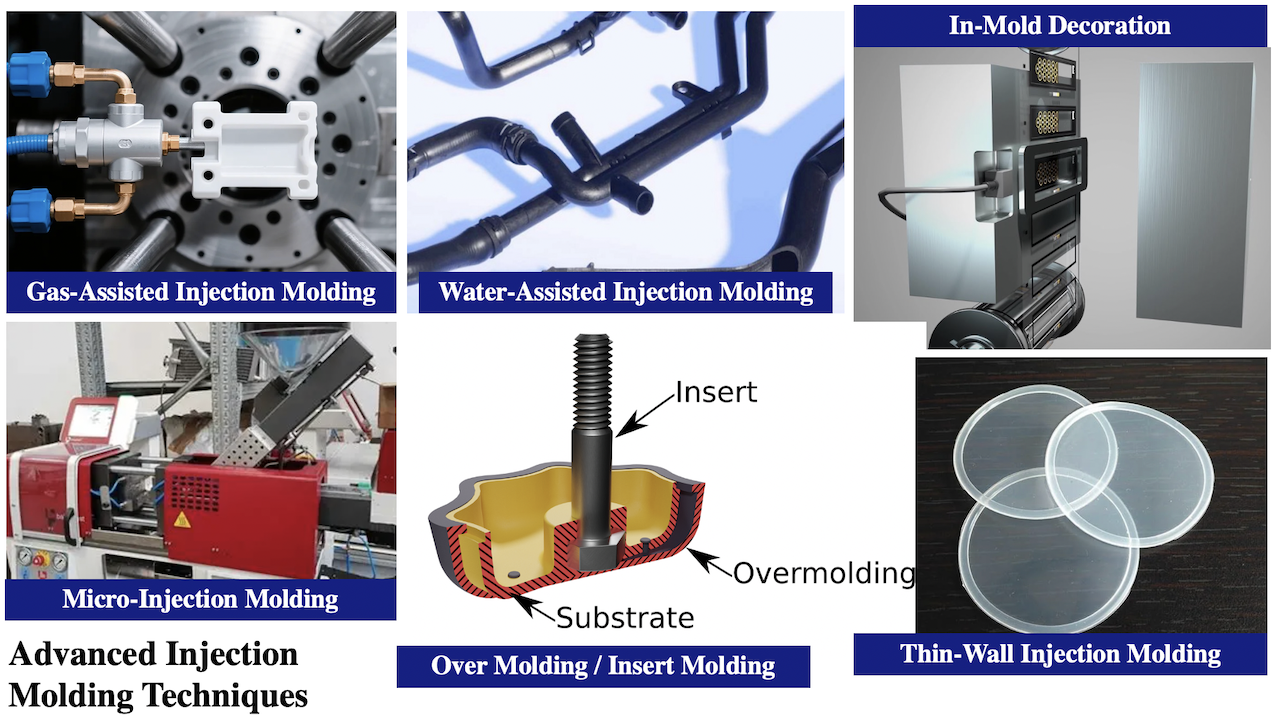 Gas-Assisted Injection Molding

Water-Assisted Injection Molding

In-Mold Decoration

Micro-Injection Molding

Insert

Overmolding

Substrate

Over Molding / Insert Molding

Thin-Wall Injection Molding

Advanced Injection Molding Techniques